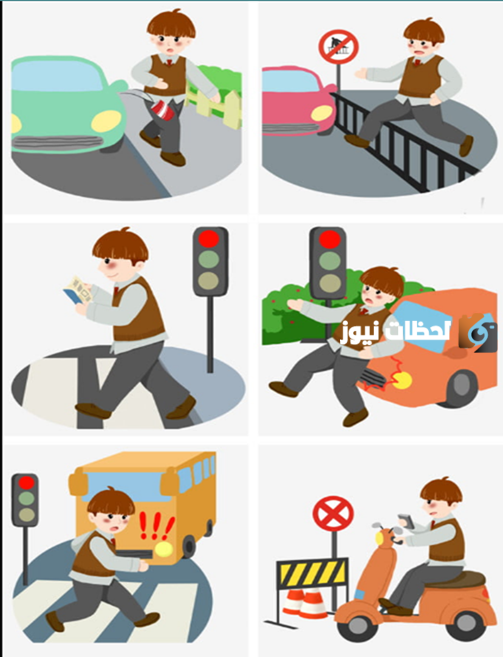 لحظات نيوز
!!!